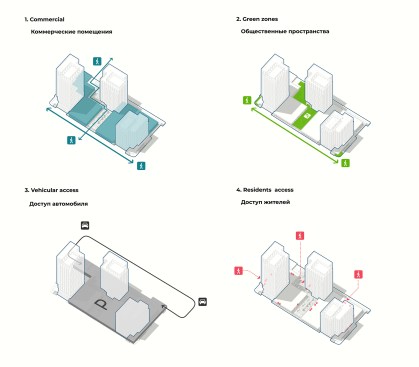 1. Commercial

Коммерческие помещения

2. Green zones

Общественные пространства

3. Vehicular access

Доступ автомобиля

P

4. Residents access

Доступ жителей