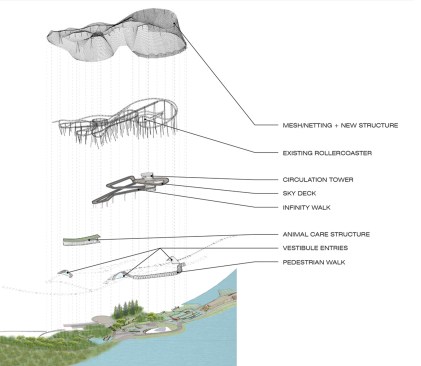 MESH/NETTING + NEW STRUCTURE

EXISTING ROLLERCOASTER

CIRCULATION TOWER

SKY DECK

INFINITY WALK

ANIMAL CARE STRUCTURE

VESTIBULE ENTRIES

PEDESTRIAN WALK