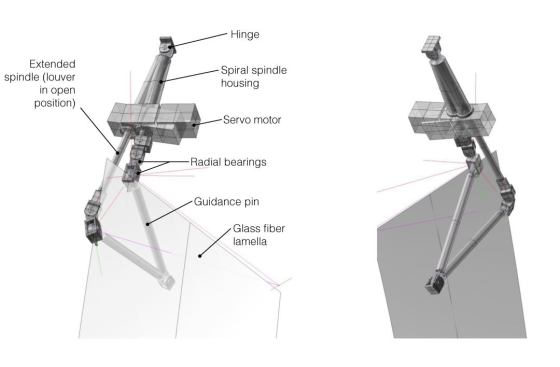 Hinge

Extended spindle (louver in open position)

Spiral spindle housing

Servo motor

Radial bearings

Guidance pin

Glass fiber lamella