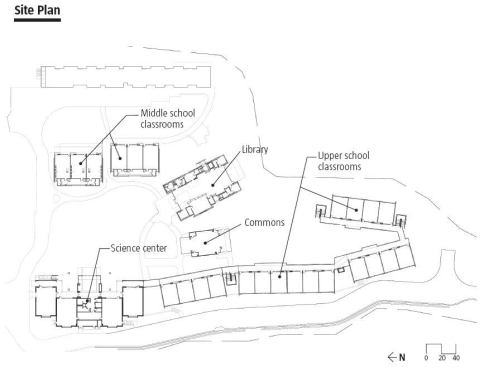 Site Plan

Middle school classrooms

Library

Upper school classrooms

Commons

Science center

N

0 20 40