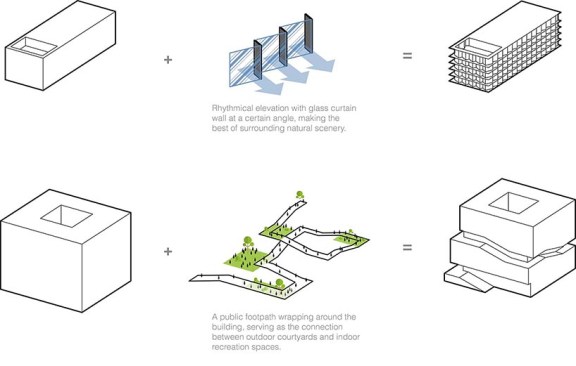 +

=

Rhythmical elevation with glass curtain wall at a certain angle, making the best of surrounding natural scenery.

+

=

A public footpath wrapping around the building, serving as the connection between outdoor courtyards and indoor recreation spaces.