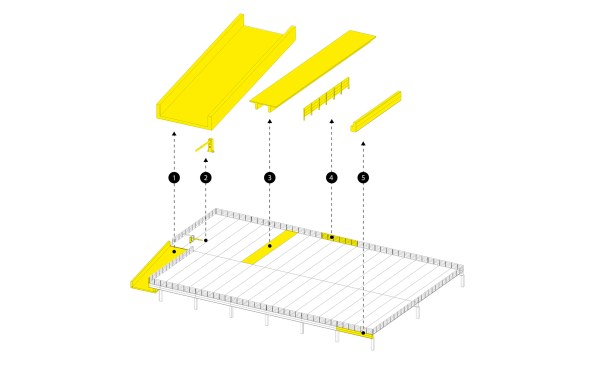 1
2
3
4
5