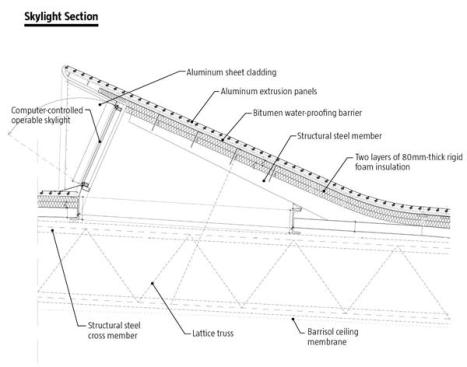 Skylight Section

Aluminum sheet cladding

Aluminum extrusion panels

Computer-controlled operable skylight

Bitumen water-proofing barrier

Structural steel member

Two layers of 80mm-thick rigid foam insulation

Structural steel cross member

Lattice truss

Barrisol ceiling membrane