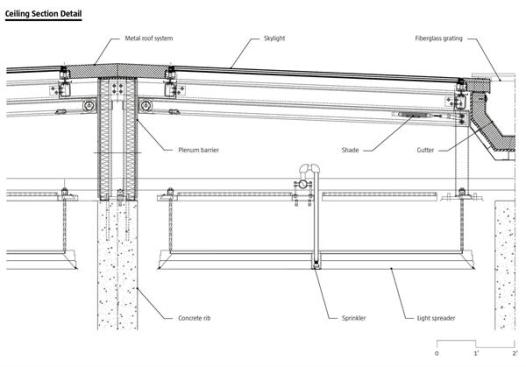 Ceiling Section Detail

Metal roof system

Skylight

Fiberglass grating

Plenum barrier

Shade

Gutter

Concrete rib

Sprinkler

Light spreader

0

1'

2'