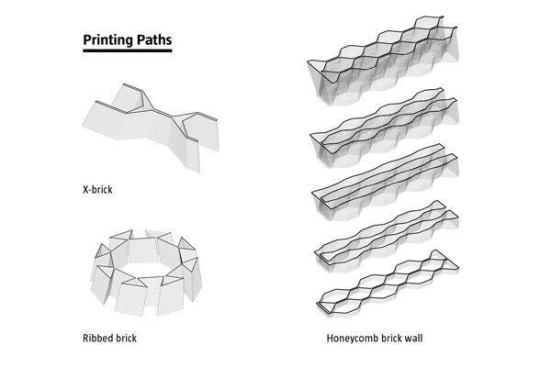 Printing Paths

X-brick

Ribbed brick

Honeycomb brick wall