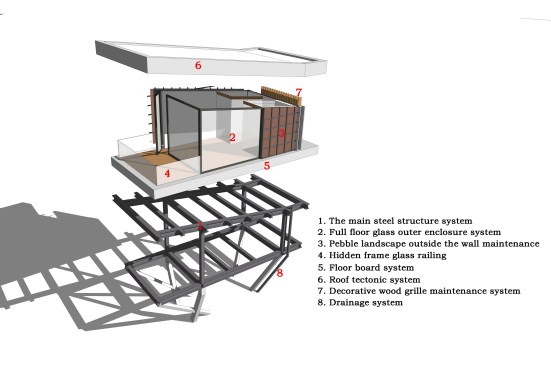 6

7

2

3

4

5

1

8

1. The main steel structure system
2. Full floor glass outer enclosure system
3. Pebble landscape outside the wall maintenance
4. Hidden frame glass railing
5. Floor board system
6. Roof tectonic system
7. Decorative wood grille maintenance system
8. Drainage system