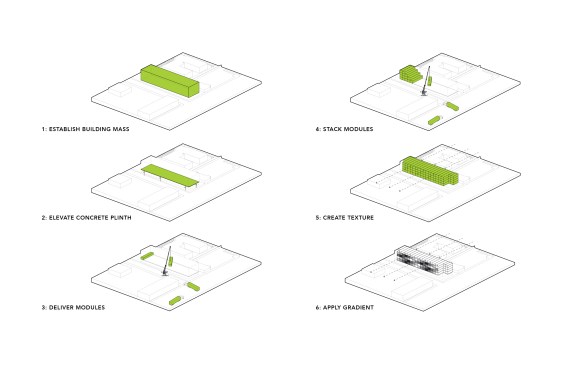 1: ESTABLISH BUILDING MASS

2: ELEVATE CONCRETE PLINTH

3: DELIVER MODULES

4: STACK MODULES

5: CREATE TEXTURE

6: APPLY GRADIENT