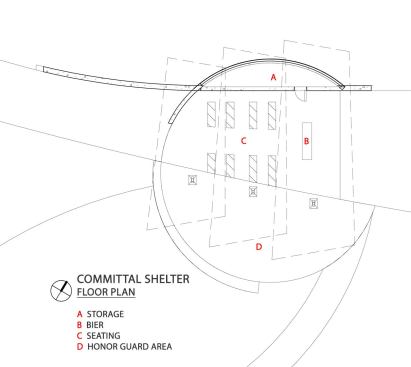 A

C

B

D

COMMITTAL SHELTER
FLOOR PLAN

A STORAGE
B BIER
C SEATING
D HONOR GUARD AREA