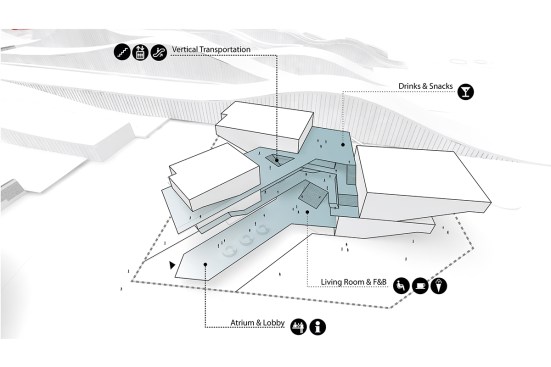 Vertical Transportation

Drinks & Snacks

Living Room & F&B

Atrium & Lobby