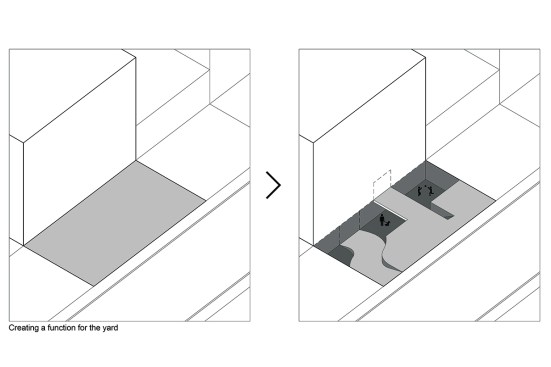 Creating a function for the yard