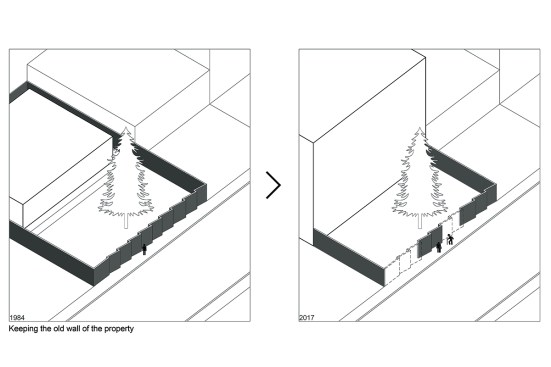 1984
Keeping the old wall of the property

2017