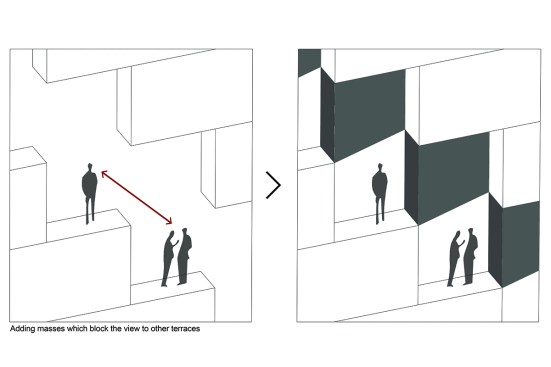 Adding masses which block the view to other terraces