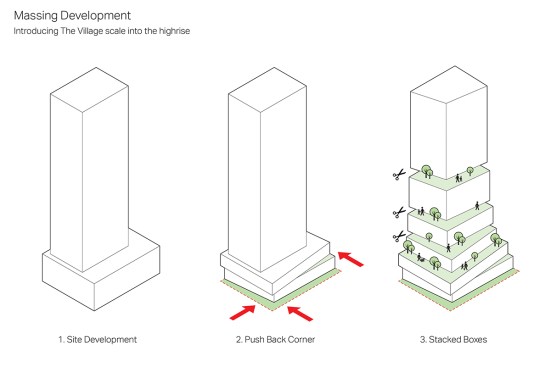 Massing Development
Introducing The Village scale into the highrise

1. Site Development

2. Push Back Corner

3. Stacked Boxes