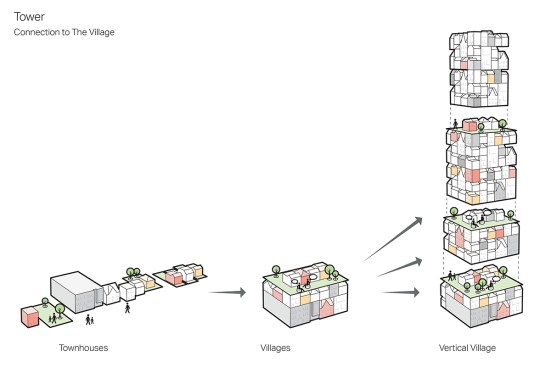 Tower
Connection to The Village

Townhouses

Villages

Vertical Village