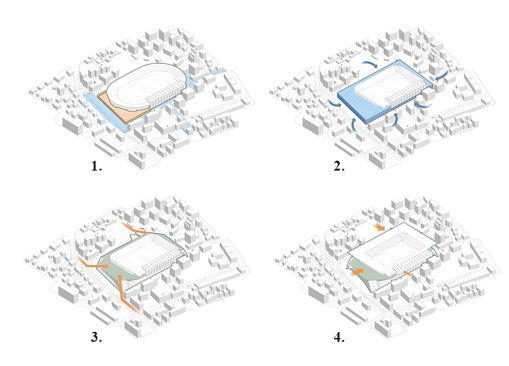 1.

2.

3.

4.