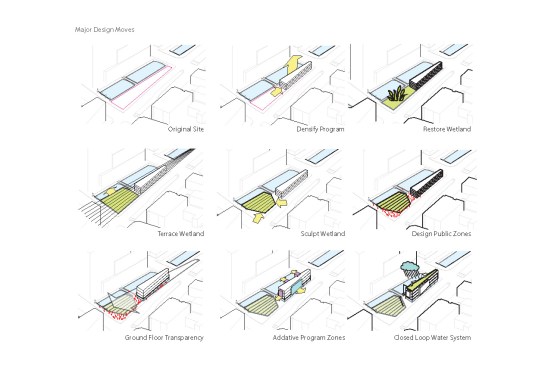 Major Design Moves

Original Site

Densify Program

Restore Wetland

Terrace Wetland

Sculpt Wetland

Design Public Zones

Ground Floor Transparency

Addative Program Zones

Closed Loop Water System