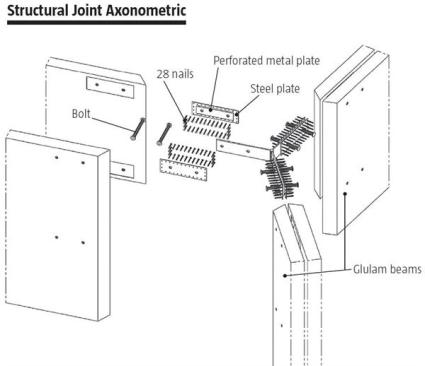 Structural Joint Axonometric

Perforated metal plate

28 nails

Steel plate

Bolt

Glulam beams