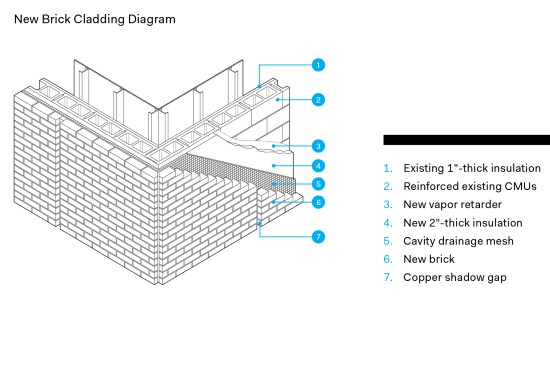 New Brick Cladding Diagram

1
2
3
4
5
6
7

1. Existing 1"-thick insulation
2. Reinforced existing CMUs
3. New vapor retarder
4. New 2"-thick insulation
5. Cavity drainage mesh
6. New brick
7. Copper shadow gap