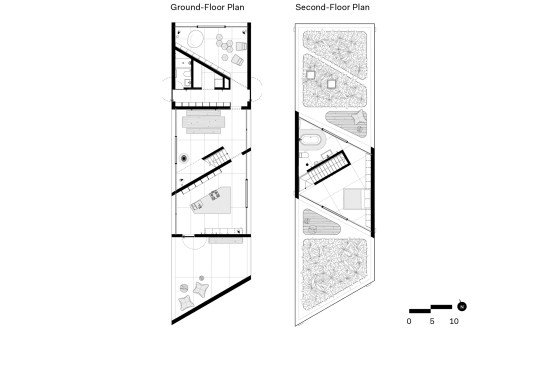 Ground-Floor Plan

Second-Floor Plan

N

0 5 10