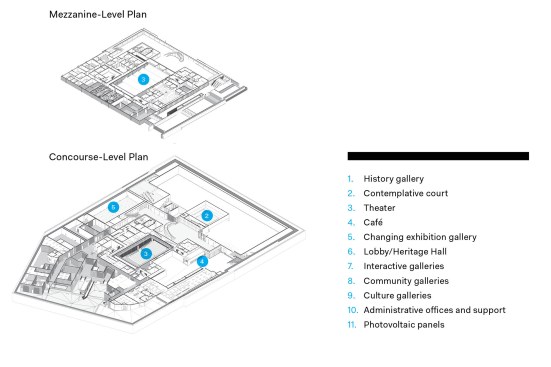 Mezzanine-Level Plan

3

Concourse-Level Plan

5

2

3

4

1. History gallery
2. Contemplative court
3. Theater
4. Café
5. Changing exhibition gallery
6. Lobby/Heritage Hall
7. Interactive galleries
8. Community galleries
9. Culture galleries
10. Administrative offices and support
11. Photovoltaic panels