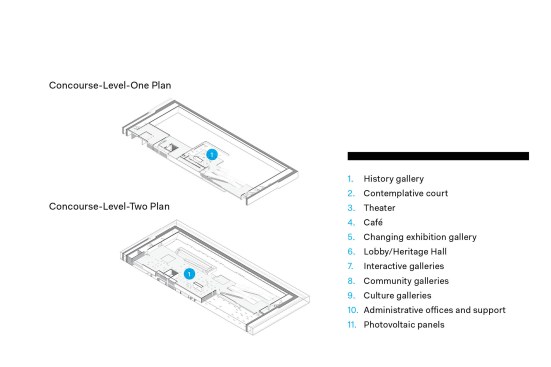 Concourse-Level-One Plan

1

Concourse-Level-Two Plan

1

1. History gallery
2. Contemplative court
3. Theater
4. Café
5. Changing exhibition gallery
6. Lobby/Heritage Hall
7. Interactive galleries
8. Community galleries
9. Culture galleries
10. Administrative offices and support
11. Photovoltaic panels