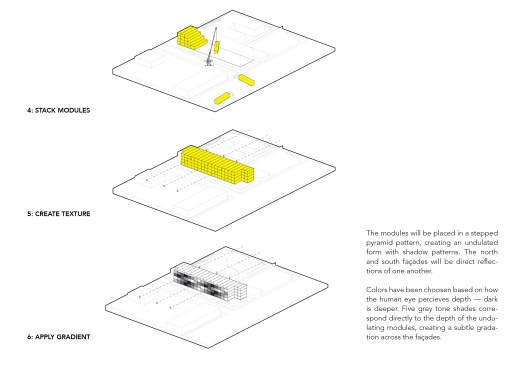 4: STACK MODULES

5: CREATE TEXTURE

6: APPLY GRADIENT

The modules will be placed in a stepped pyramid pattern, creating an undulated form with shadow patterns. The north and south façades will be direct reflections of one another.

Colors have been choosen based on how the human eye percieves depth — dark is deeper. Five grey tone shades correspond directly to the depth of the undulating modules, creating a subtle gradation across the façades.