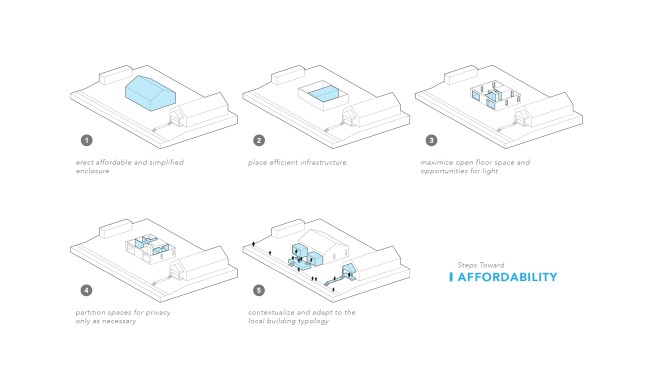 1

erect affordable and simplified enclosure

2

place efficient infrastructure

3

maximize open floor space and opportunities for light

4

partition spaces for privacy only as necessary

5

contextualize and adapt to the local building typology

Steps Toward
AFFORDABILITY