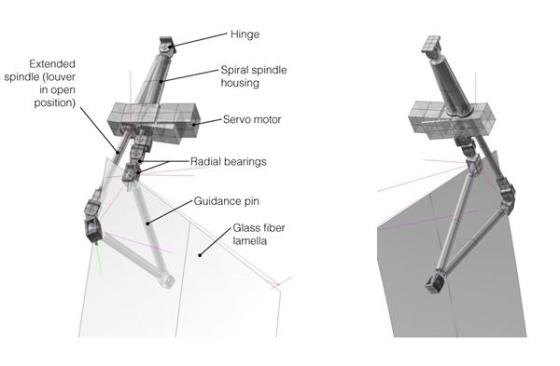 Hinge

Extended spindle (louver in open position)

Spiral spindle housing

Servo motor

Radial bearings

Guidance pin

Glass fiber lamella