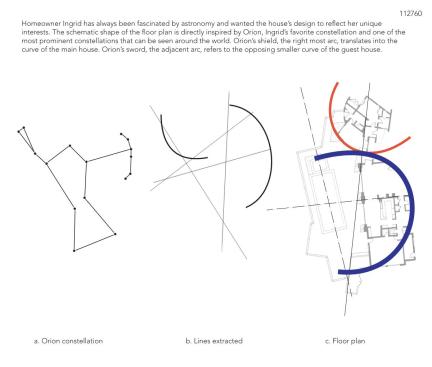 112760

Homeowner Ingrid has always been fascinated by astronomy and wanted the house's design to reflect her unique interests. The schematic shape of the floor plan is directly inspired by Orion, Ingrid's favorite constellation and one of the most prominent constellations that can be seen around the world. Orion's shield, the right most arc, translates into the curve of the main house. Orion's sword, the adjacent arc, refers to the opposing smaller curve of the guest house.

a. Orion constellation

b. Lines extracted

c. Floor plan