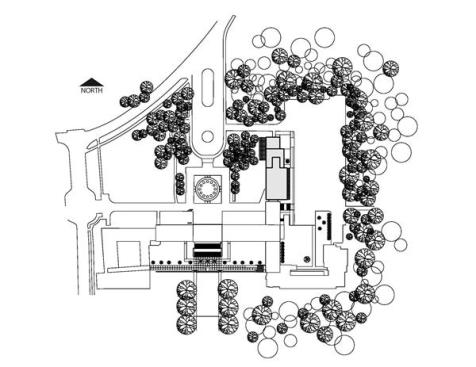 NORTH