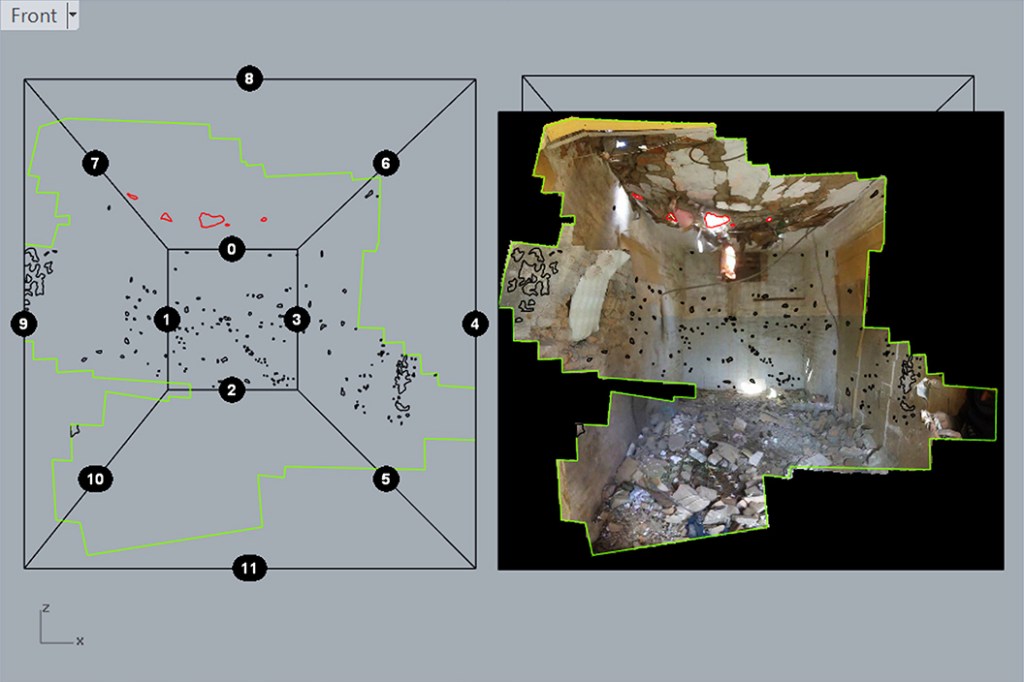 Front

8
7
6
0
9
1
3
4
2
10
5
11

z
x