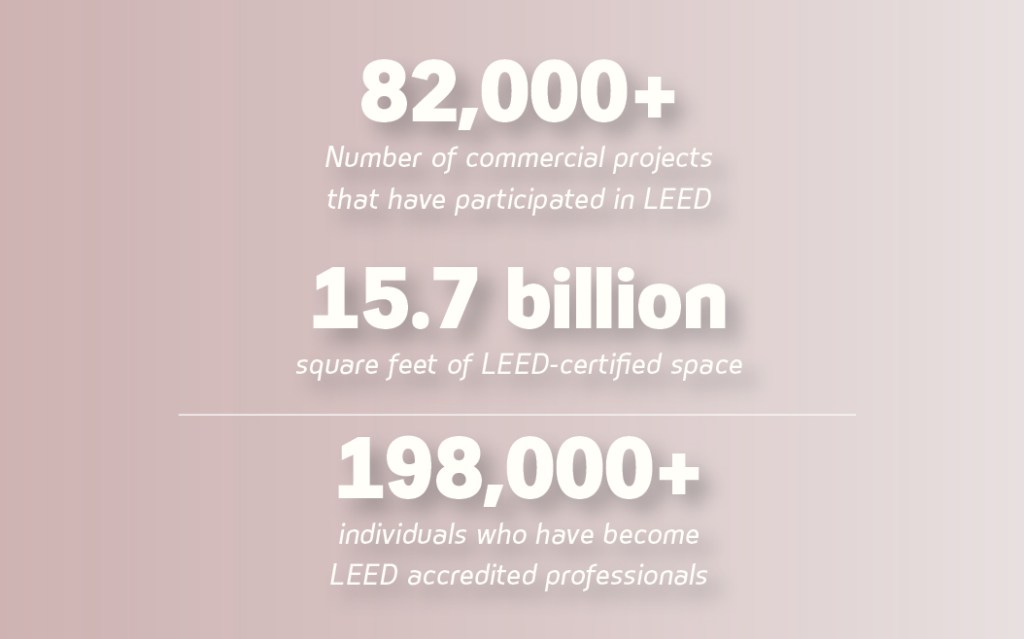 82,000+

Number of commercial projects that have participated in LEED

15.7 billion

square feet of LEED-certified space

198,000+

individuals who have become LEED accredited professionals