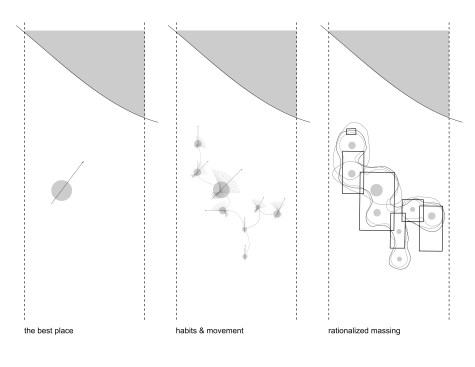 the best place

habits & movement

rationalized massing